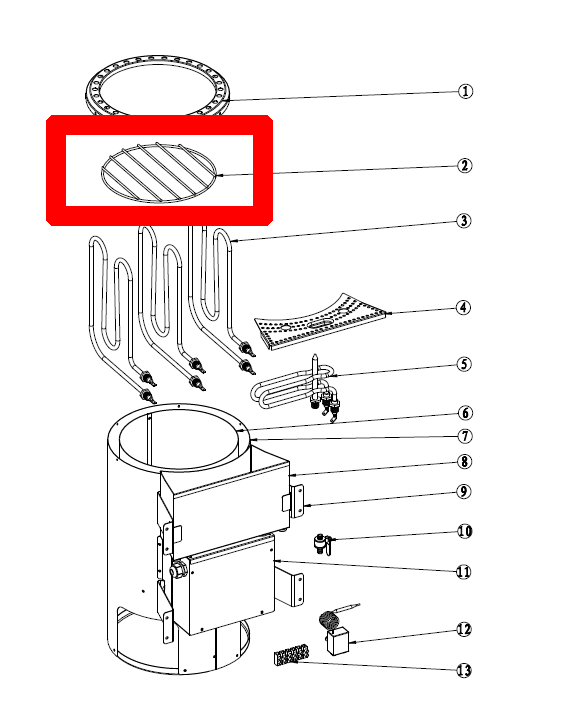 1
2
3
4
5
6
7
8
9
10
11
12
13