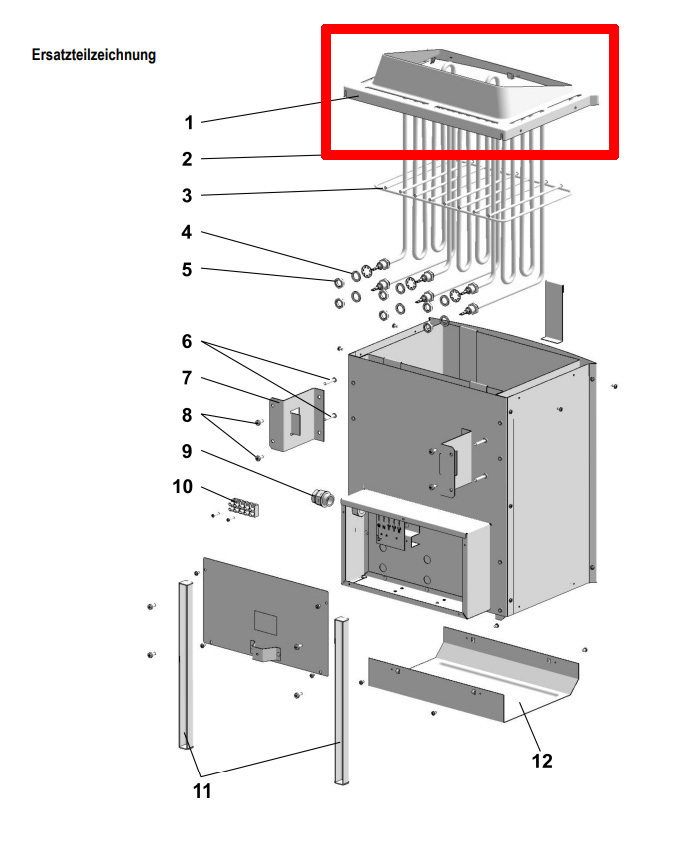 Ersatzteilzeichnung

1
2
3
4
5
6
7
8
9
10
11
12